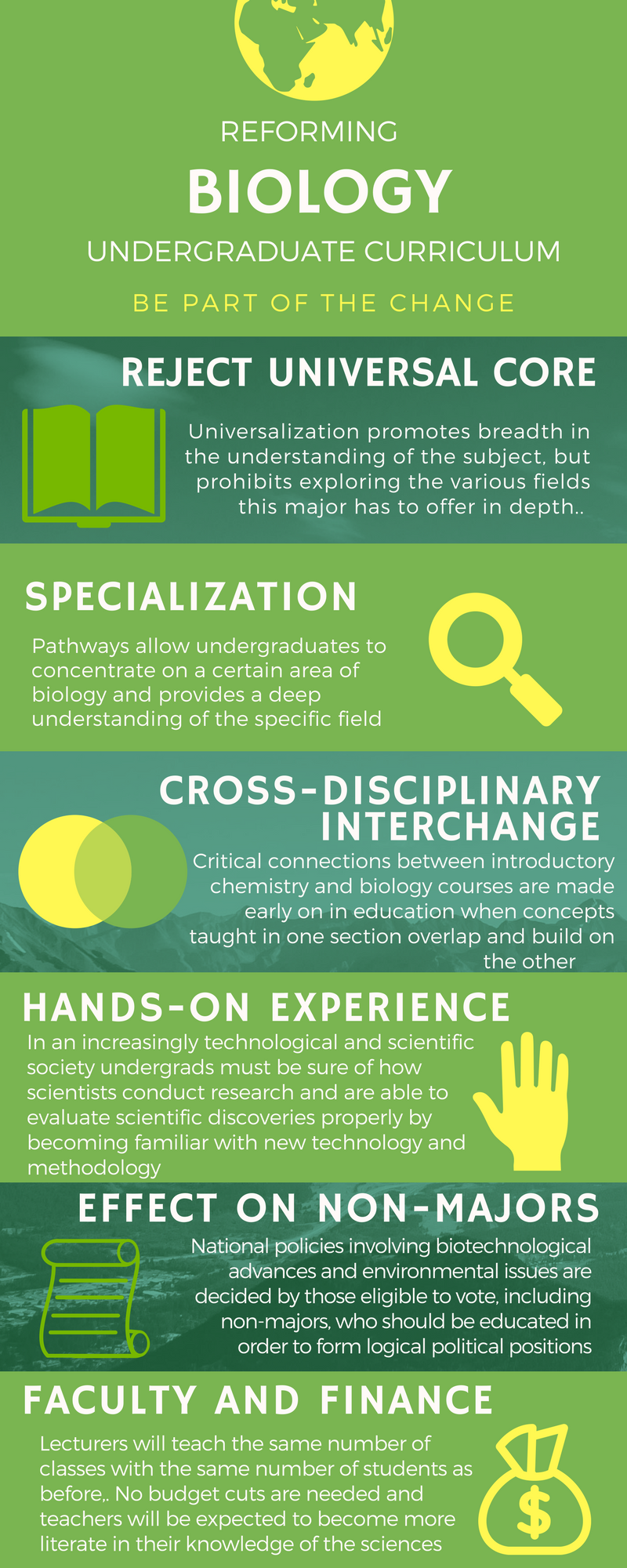 REFORMING

BIOLOGY

UNDERGRADUATE CURRICULUM

BE PART OF THE CHANGE

REJECT UNIVERSAL CORE

Universalization promotes breadth in the understanding of the subject, but prohibits exploring the various fields this major has to offer in depth..

SPECIALIZATION

Pathways allow undergraduates to concentrate on a certain area of biology and provides a deep understanding of the specific field

CROSS-DISCIPLINARY INTERCHANGE

Critical connections between introductory chemistry and biology courses are made early on in education when concepts taught in one section overlap and build on the other

HANDS-ON EXPERIENCE

In an increasingly technological and scientific society undergrads must be sure of how scientists conduct research and are able to evaluate scientific discoveries properly by becoming familiar with new technology and methodology

EFFECT ON NON-MAJORS

National policies involving biotechnological advances and environmental issues are decided by those eligible to vote, including non-majors, who should be educated in order to form logical political positions

FACULTY AND FINANCE

Lecturers will teach the same number of classes with the same number of students as before,. No budget cuts are needed and teachers will be expected to become more literate in their knowledge of the sciences

$